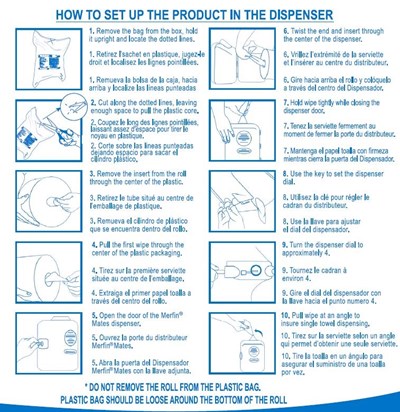 HOW TO SET UP THE PRODUCT IN THE DISPENSER

1. Remove the bag from the box, hold it upright and locate the dotted lines.

1. Retirez l'sachet en plastique, jugez-le droit et localisez les lignes pointillées.

1. Remueva la bolsa de la caja, hacia arriba y localize las lineas punteadas

2. Cut along the dotted lines, leaving enough space to pull the plastic core.

2. Coupez le long des lignes pointillées, laissant assez d'espace pour tirer le noyau en plastique.

2. Corte sobre las lineas punteadas dejando espacio para sacar el cilindro plástico.

3. Remove the insert from the roll through the center of the plastic.

3. Retirez le tube situé au centre de l'emballage de plastique.

3. Remueva el cilindro de plástico que se encuentra dentro del rollo.

4. Pull the first wipe through the center of the plastic packaging.

4. Tirez sur la première serviette située au centre de l'emballage.

4. Extraiga el primer papel toalla a través del centro del rollo.

5. Open the door of the Merfin® Mates dispenser.

5. Ouvrez la porte du distributeur Merfin® Mates.

5. Abra la puerta del Dispensador Merfin® Mates con la llave adjunta.

6. Twist the end and insert through the center of the dispenser.

6. Vrillez l'extrémité de la serviette et l'insérer au centre du distributeur.

6. Gire hacia arriba el rollo y colóquelo a través del centro del Dispensador.

7. Hold wipe tightly while closing the dispenser door.

7. Tenez la serviette fermement au moment de fermer la porte du distributeur.

7. Mantenga el papel toalla con firmeza mientras cierra la puerta del Dispensador.

8. Use the key to set the dispenser dial.

8. Utilisez la clé pour régler le cadran du distributeur.

8. Use la llave para ajustar el dial del dispensador.

9. Turn the dispenser dial to approximately 4.

9. Tournez le cadran à environ 4.

9. Gire el dial del dispensador con la llave hacia el punto numero 4.

10. Pull wipe at an angle to insure single towel dispensing.

10. Tirez sur la serviette selon un angle qui permet d'obtenir une seule serviette.

10. Tire la toalla en un ángulo para asegurar el suministro de una toalla por vez.

* DO NOT REMOVE THE ROLL FROM THE PLASTIC BAG.
PLASTIC BAG SHOULD BE LOOSE AROUND THE BOTTOM OF THE ROLL